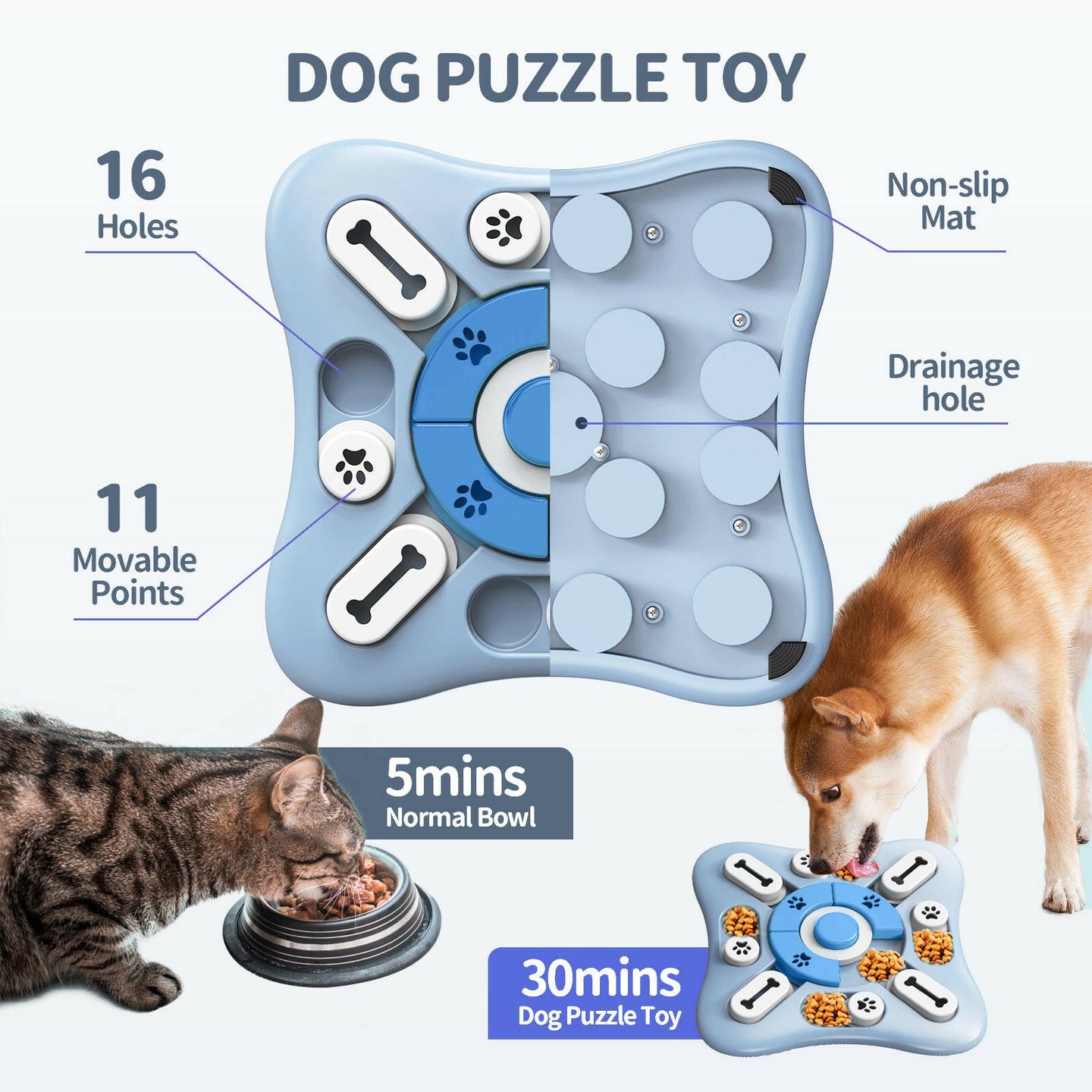 DOG PUZZLE TOY

16
Holes

Non-slip
Mat

Drainage
hole

11
Movable
Points

5mins
Normal Bowl

30mins
Dog Puzzle Toy